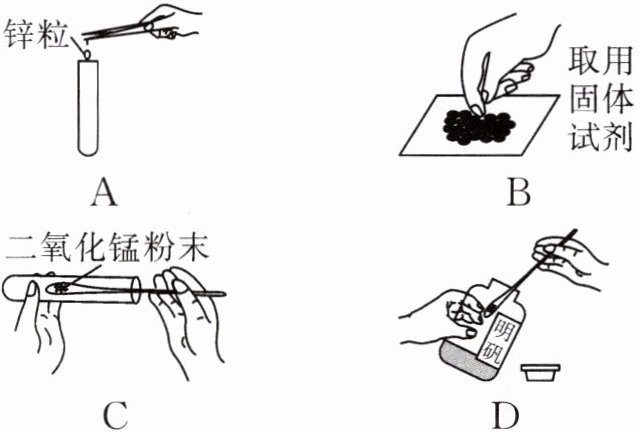 锌粒

A

取用固体试剂

B

二氧化锰粉末

C

明矾

D