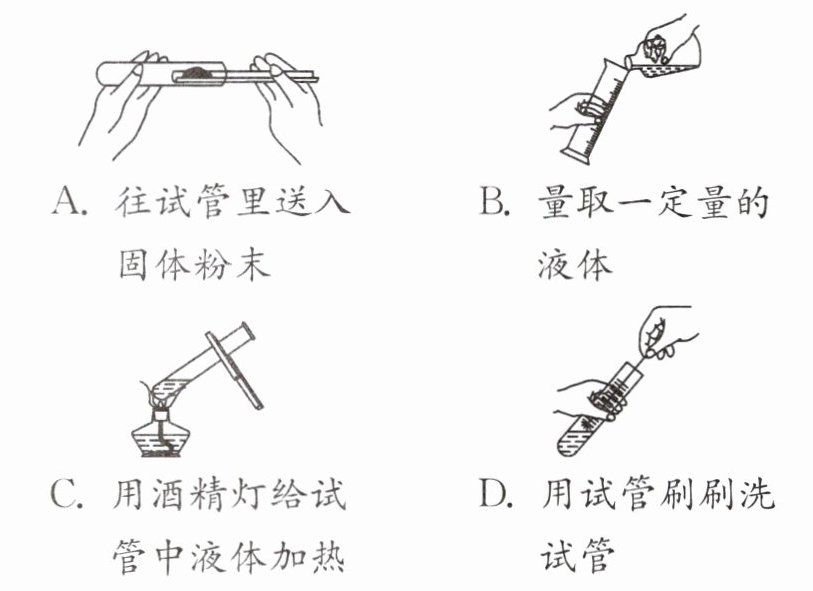 A. 往试管里送入固体粉末

B. 量取一定量的液体

C. 用酒精灯给试管中液体加热

D. 用试管刷刷洗试管