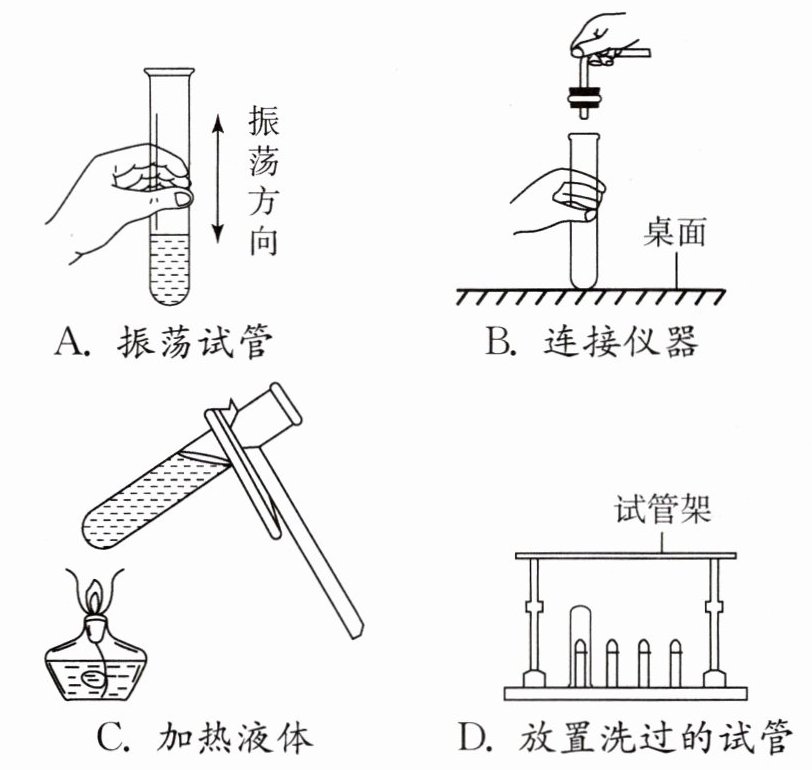 振荡方向

A. 振荡试管

桌面

B. 连接仪器

C. 加热液体

试管架

D. 放置洗过的试管