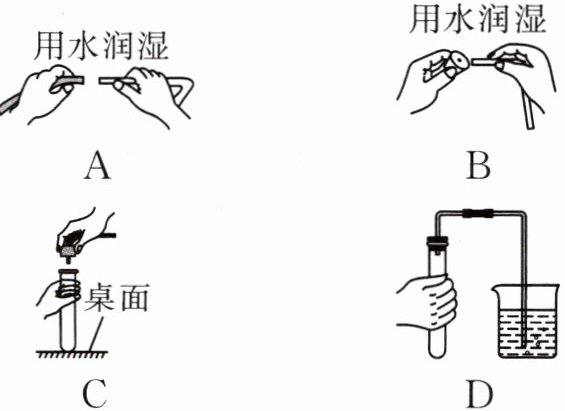 用水润湿

A

用水润湿

B

桌面

C

D