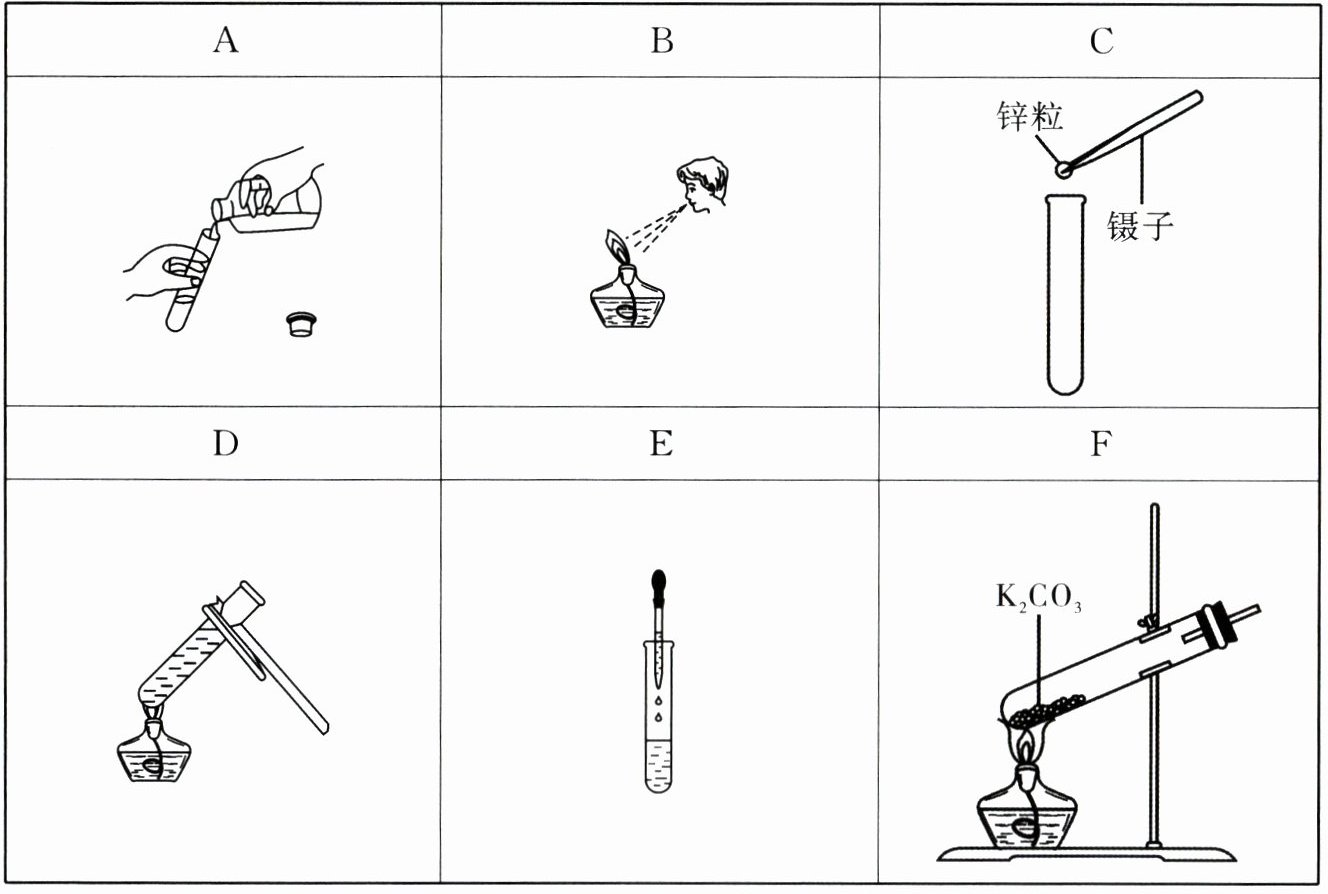 | A | B | C |
|---|---|---|
| | | 锌粒 镊子 |
| D | E | F |
| | | $K_2CO_3$ |