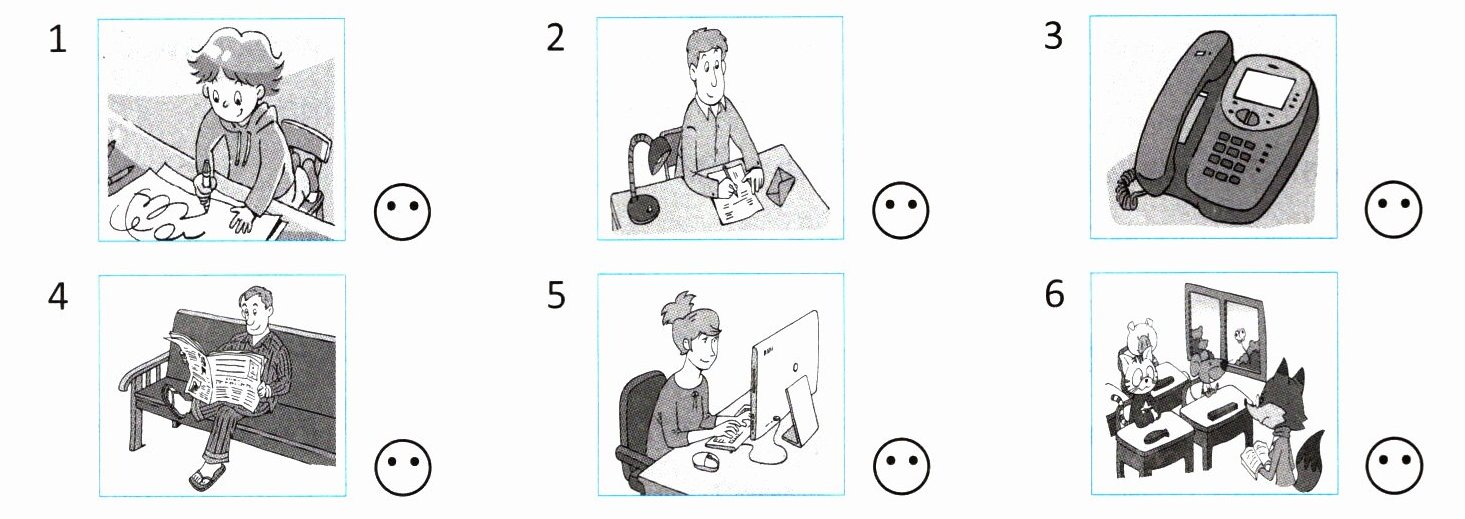 1

2

3

4

5

6