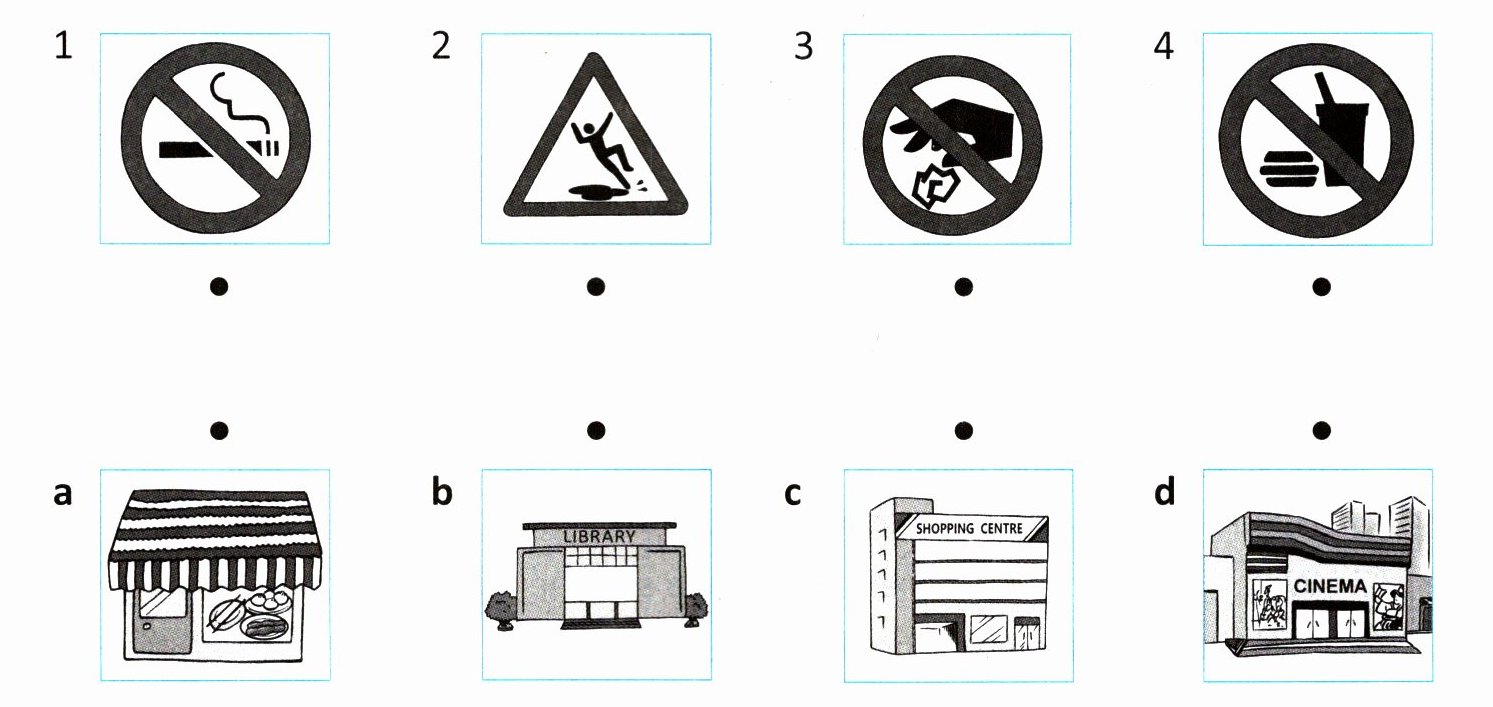 1

2

3

4

a

b
LIBRARY

c
SHOPPING CENTRE

d
CINEMA