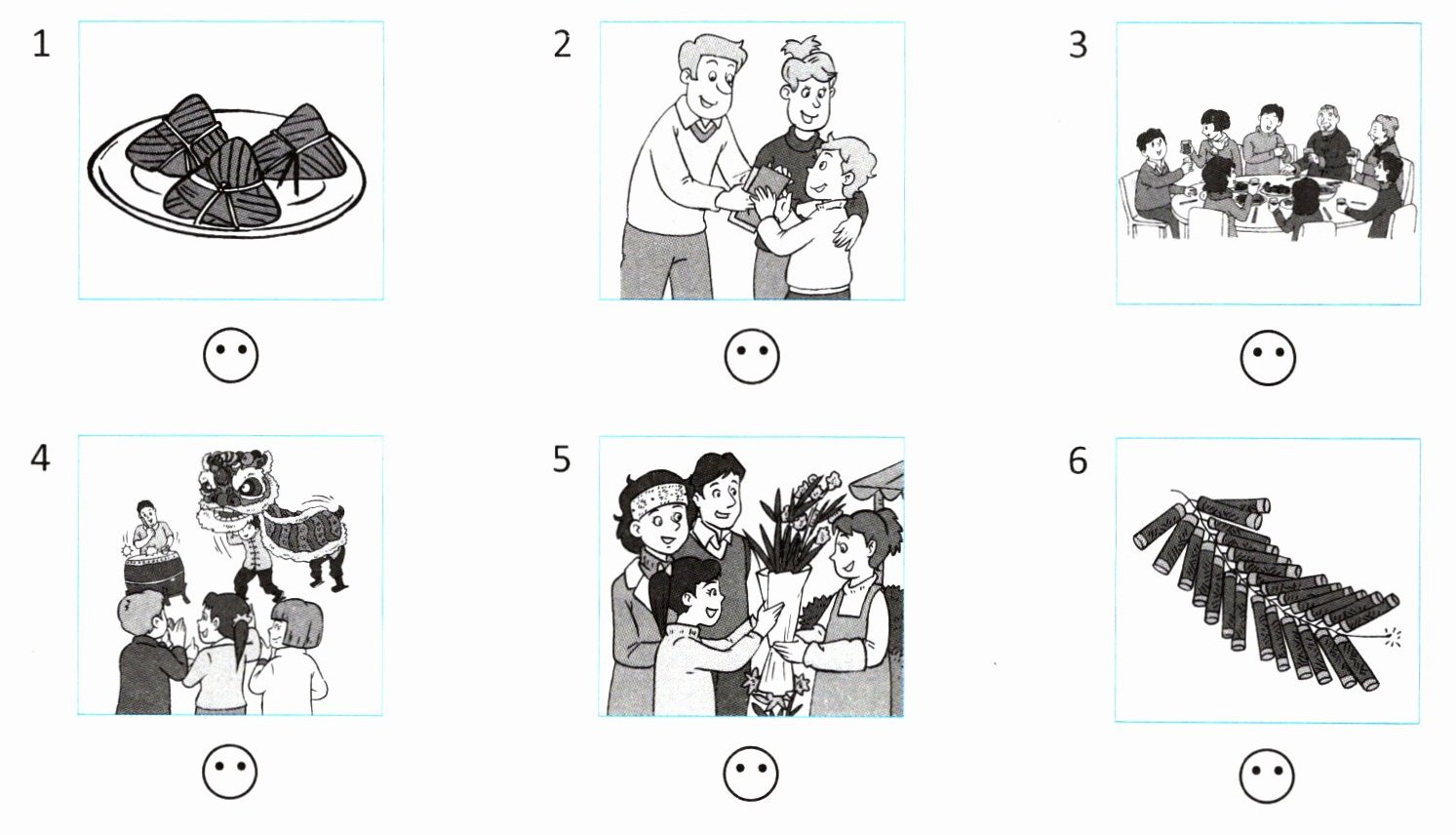 1

2

3

4

5

6