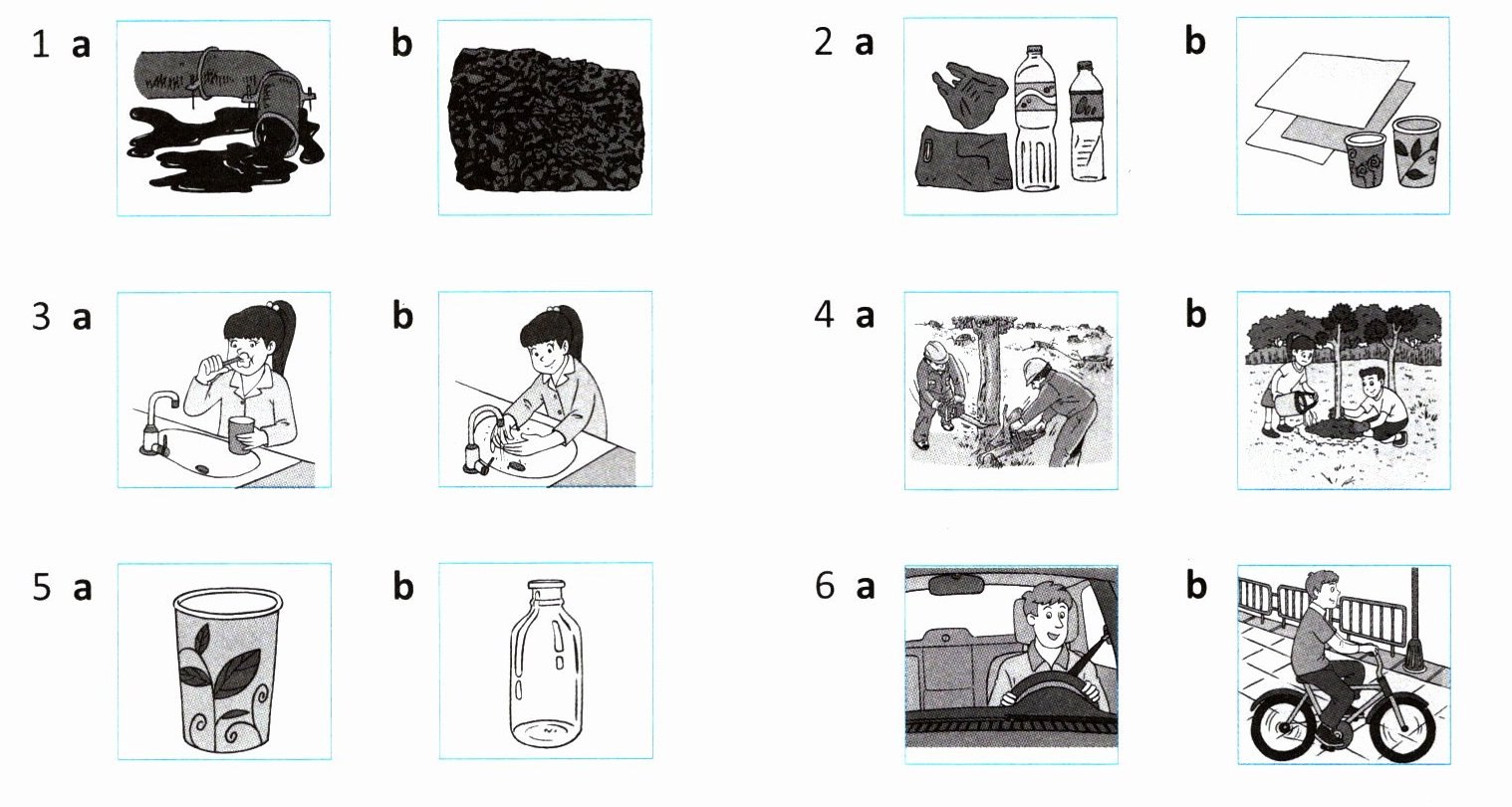 1 a

b

2 a

b

3 a

b

4 a

b

5 a

b

6 a

b