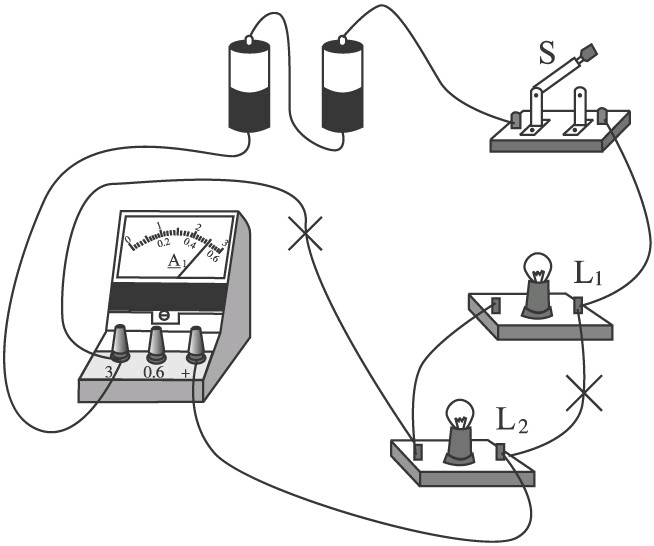 S

0 1 2 3
0.2 0.4 0.6
$A_1$

3 0.6 +

$L_1$

$L_2$