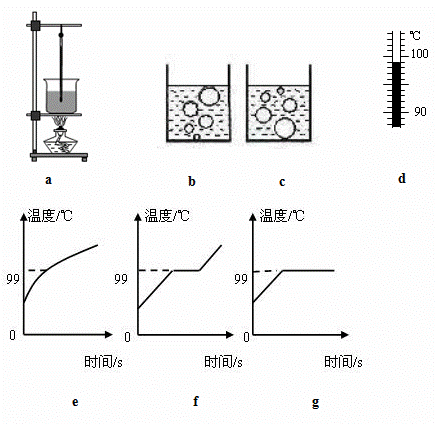 ℃
100
90

a

b

c

d

温度/℃
99
0
时间/s

温度/℃
99
0
时间/s

温度/℃
99
0
时间/s

e

f

g