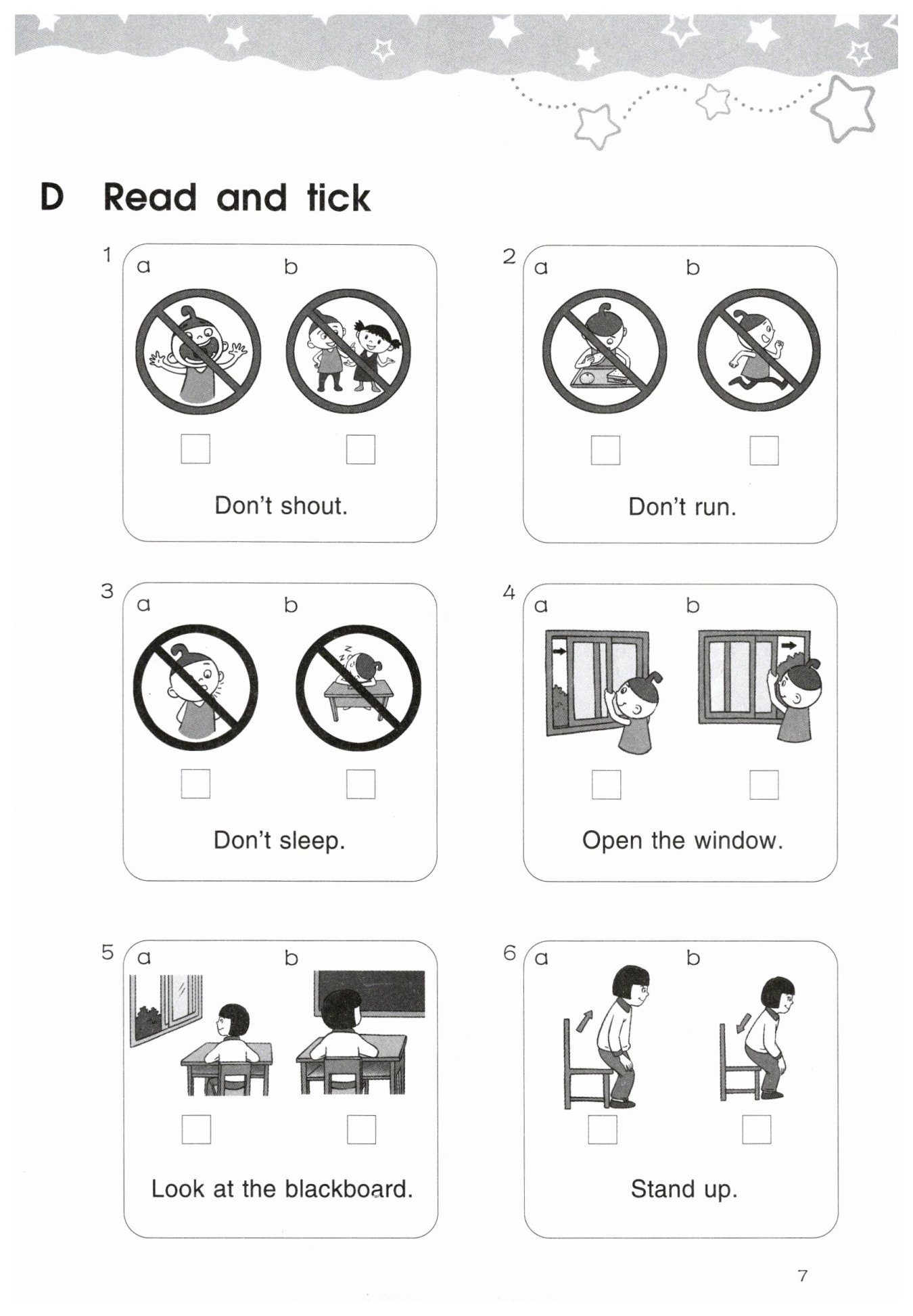 D Read and tick

1 a b

Don't shout.

2 a b

Don't run.

3 a b

Don't sleep.

4 a b

Open the window.

5 a b

Look at the blackboard.

6 a b

Stand up.

7