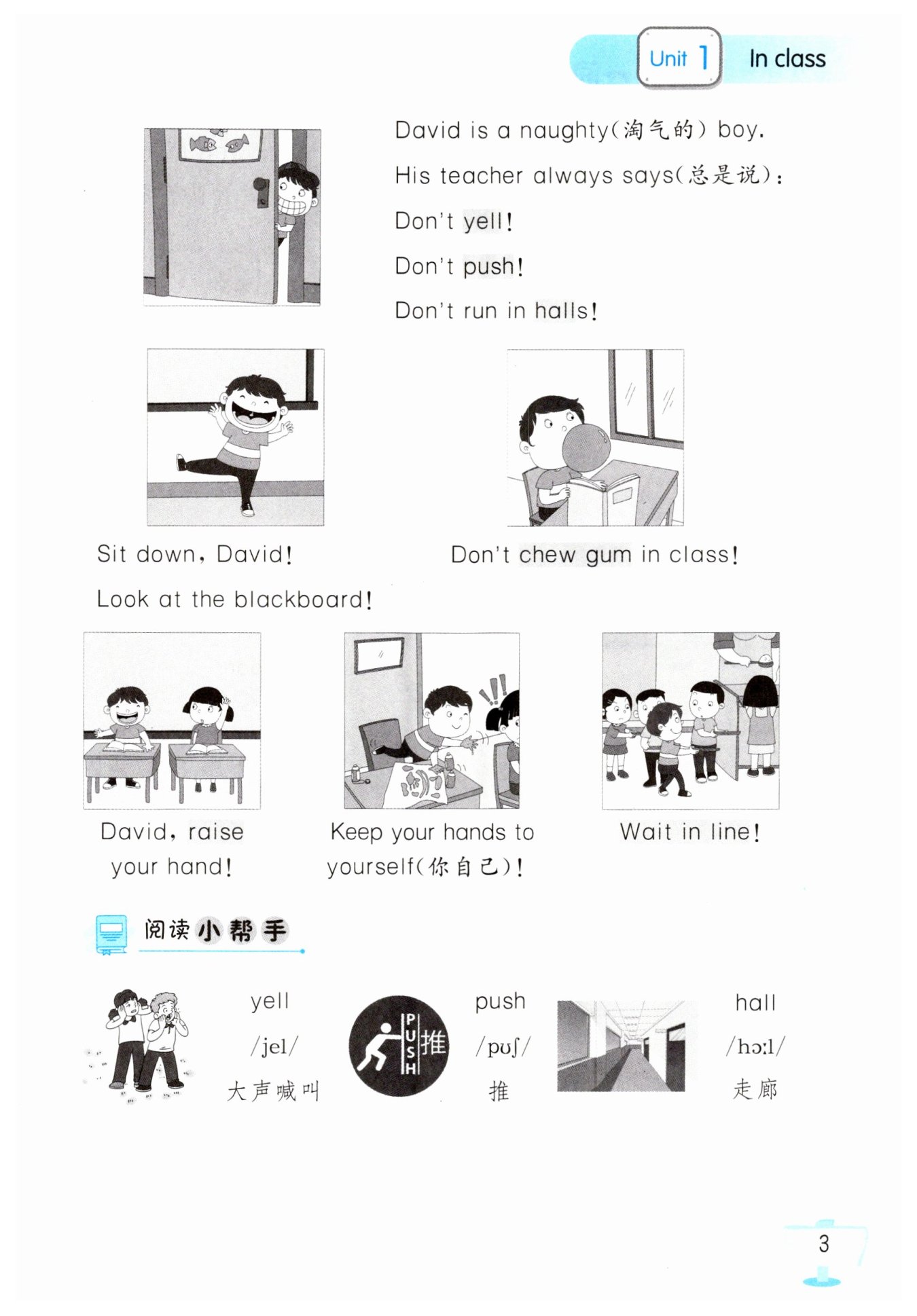 Unit 1 In class

David is a naughty(淘气的) boy.

His teacher always says(总是说):

Don't yell!

Don't push!

Don't run in halls!

Sit down, David!

Look at the blackboard!

Don't chew gum in class!

David, raise your hand!

Keep your hands to yourself(你自己)!

Wait in line!

阅读小帮手

yell
/jel/
大声喊叫

PUSH 推

push
/pʊʃ/
推

hall
/hɔːl/
走廊

3