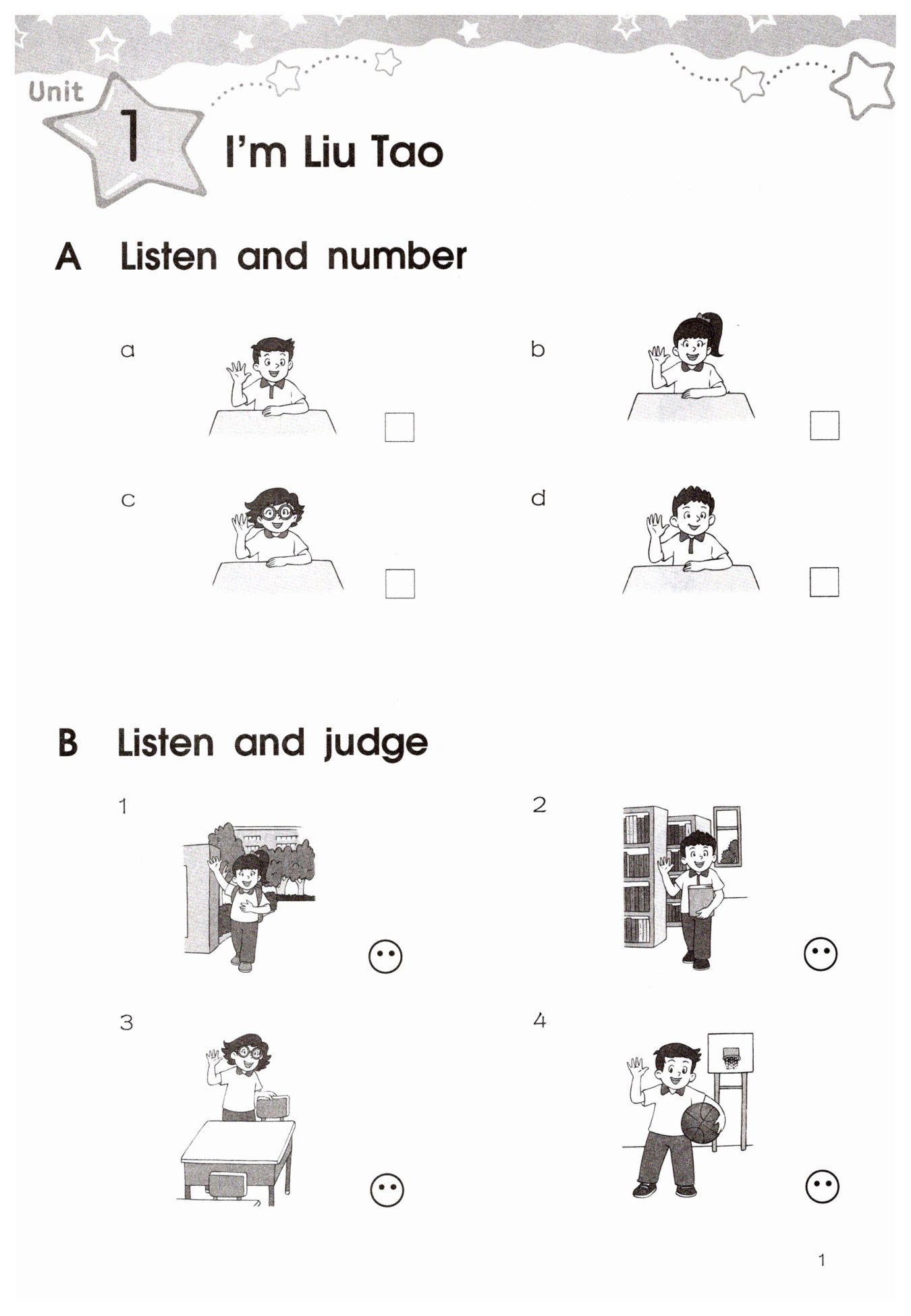 Unit 1 I'm Liu Tao

A Listen and number

a

b

c

d

B Listen and judge

1

2

3

4

1