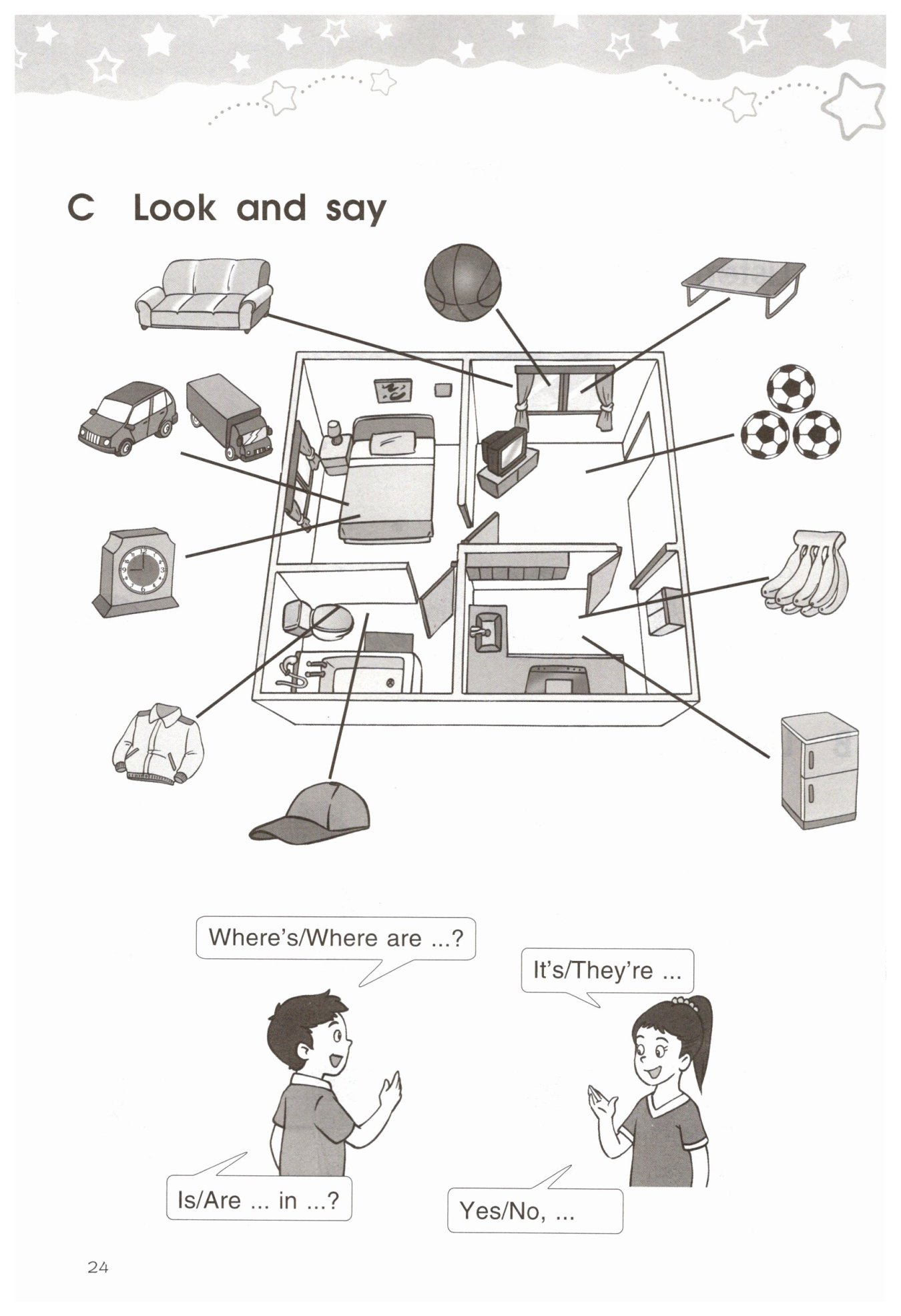 C Look and say

Where's/Where are ...?

It's/They're ...

Is/Are ... in ...?

Yes/No, ...

24