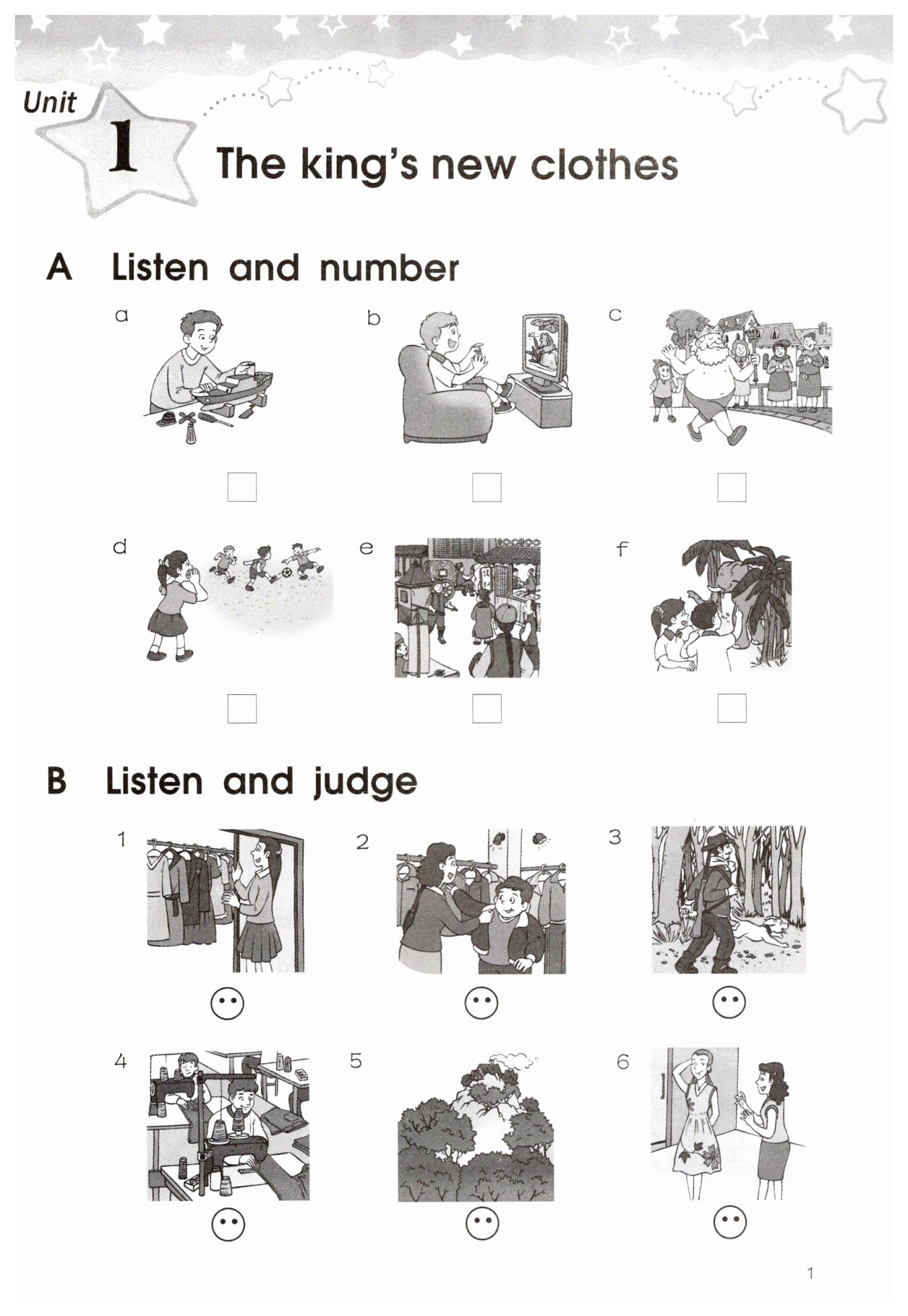 Unit 1 The king's new clothes

A Listen and number

a

b

c

d

e

f

B Listen and judge

1

2

3

4

5

6

1