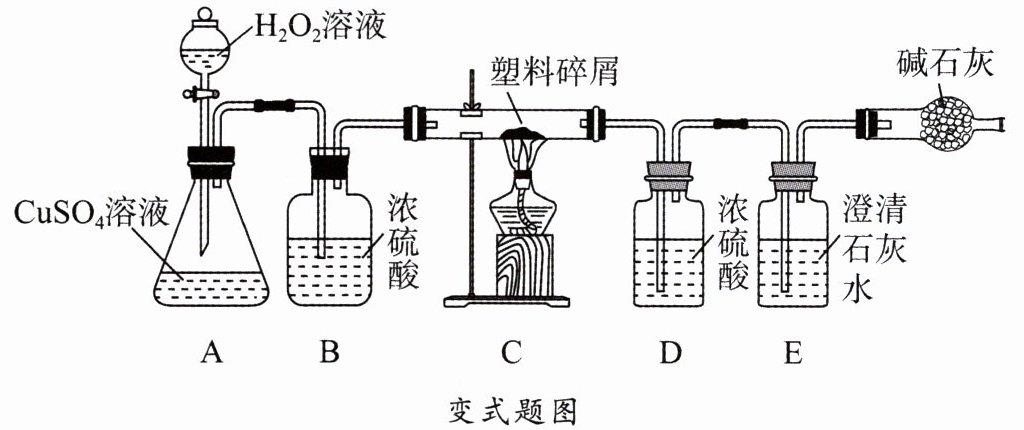 $H_2O_2$溶液

塑料碎屑

碱石灰

$CuSO_4$溶液

浓硫酸

浓硫酸

澄清石灰水

A B C D E

变式题图