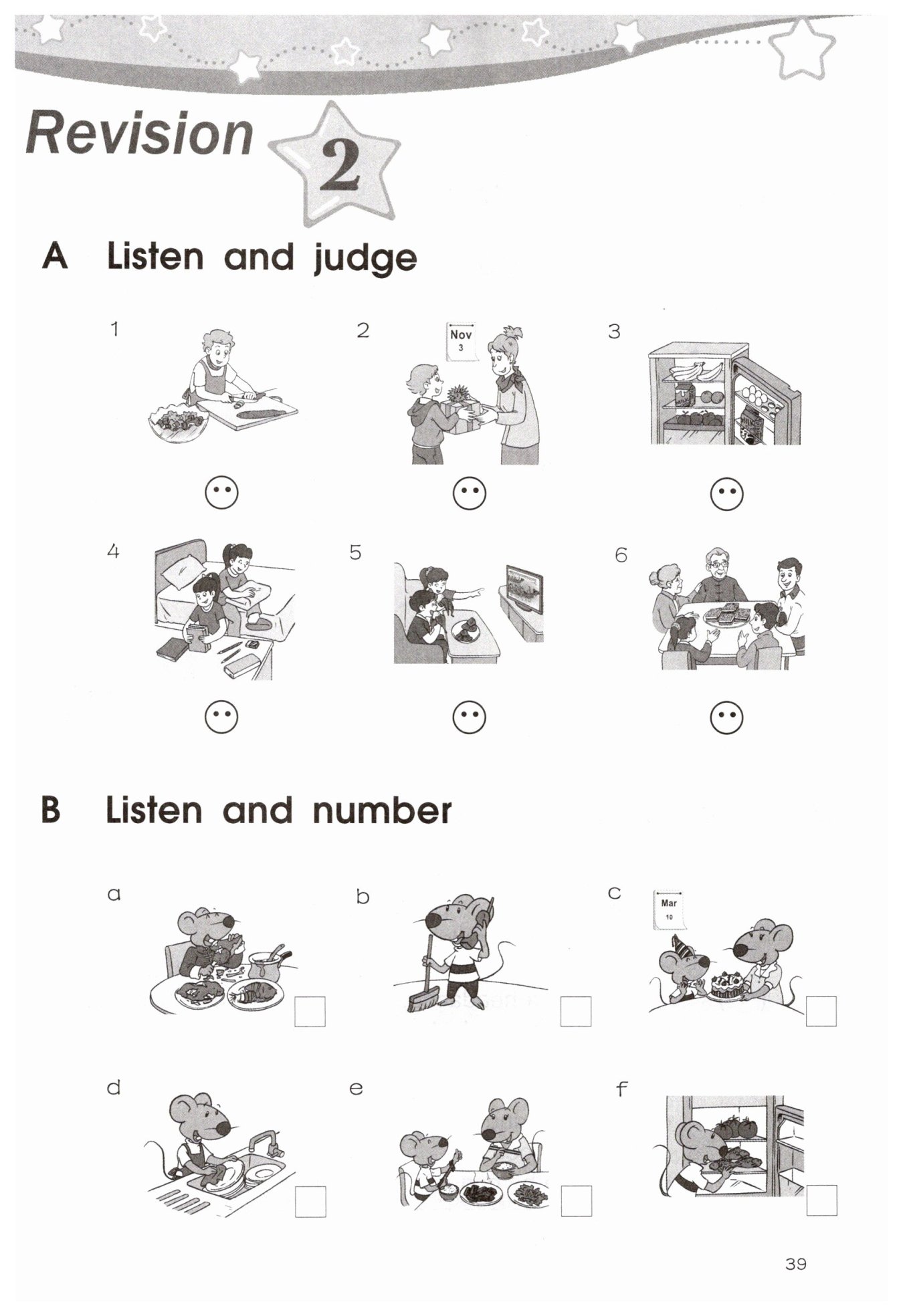 Revision 2

A Listen and judge

1

2
Nov
3

3

4

5

6

B Listen and number

a

b

c
Mar
10

d

e

f

39