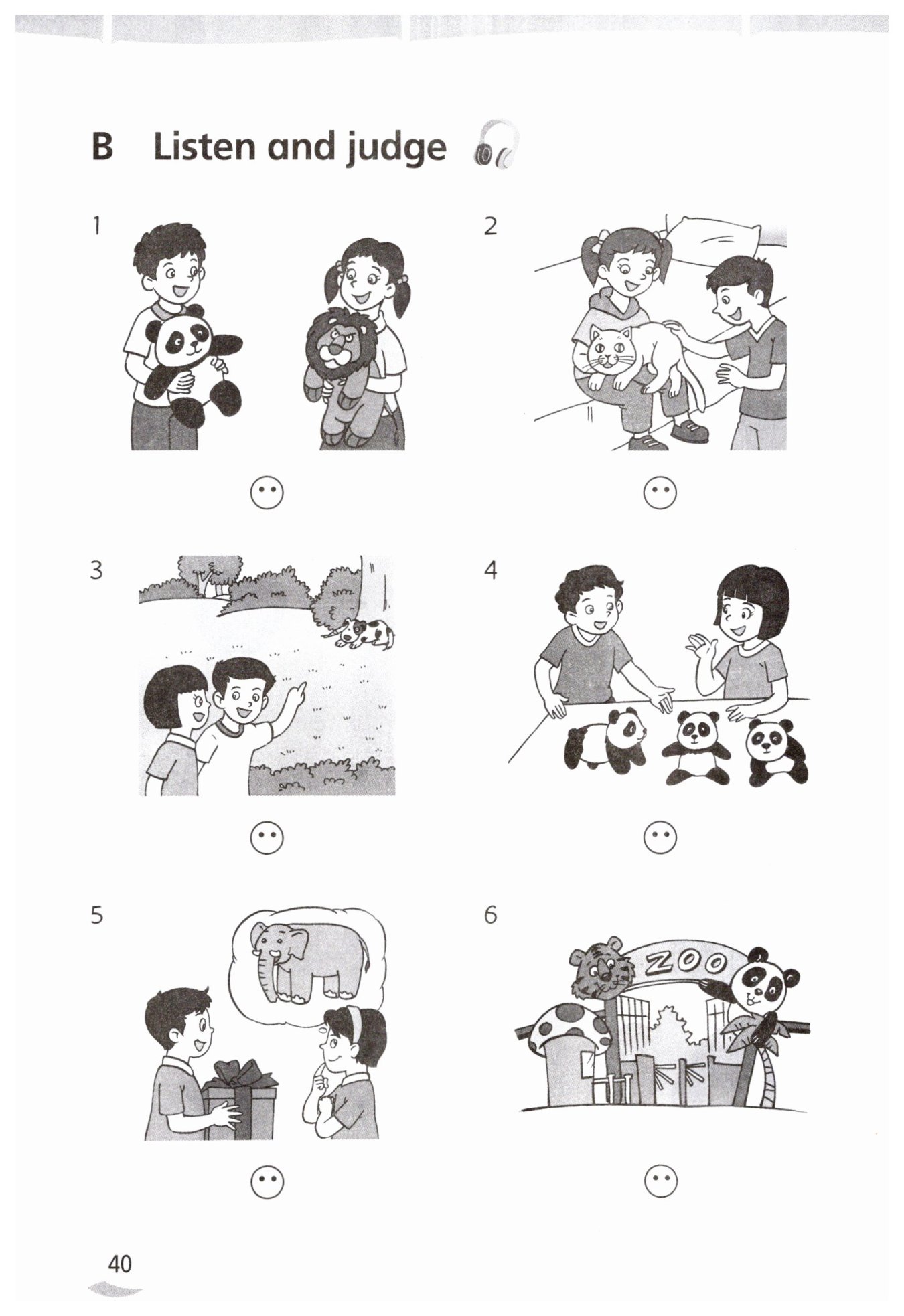 B Listen and judge

1

2

3

4

5

6

ZOO

40