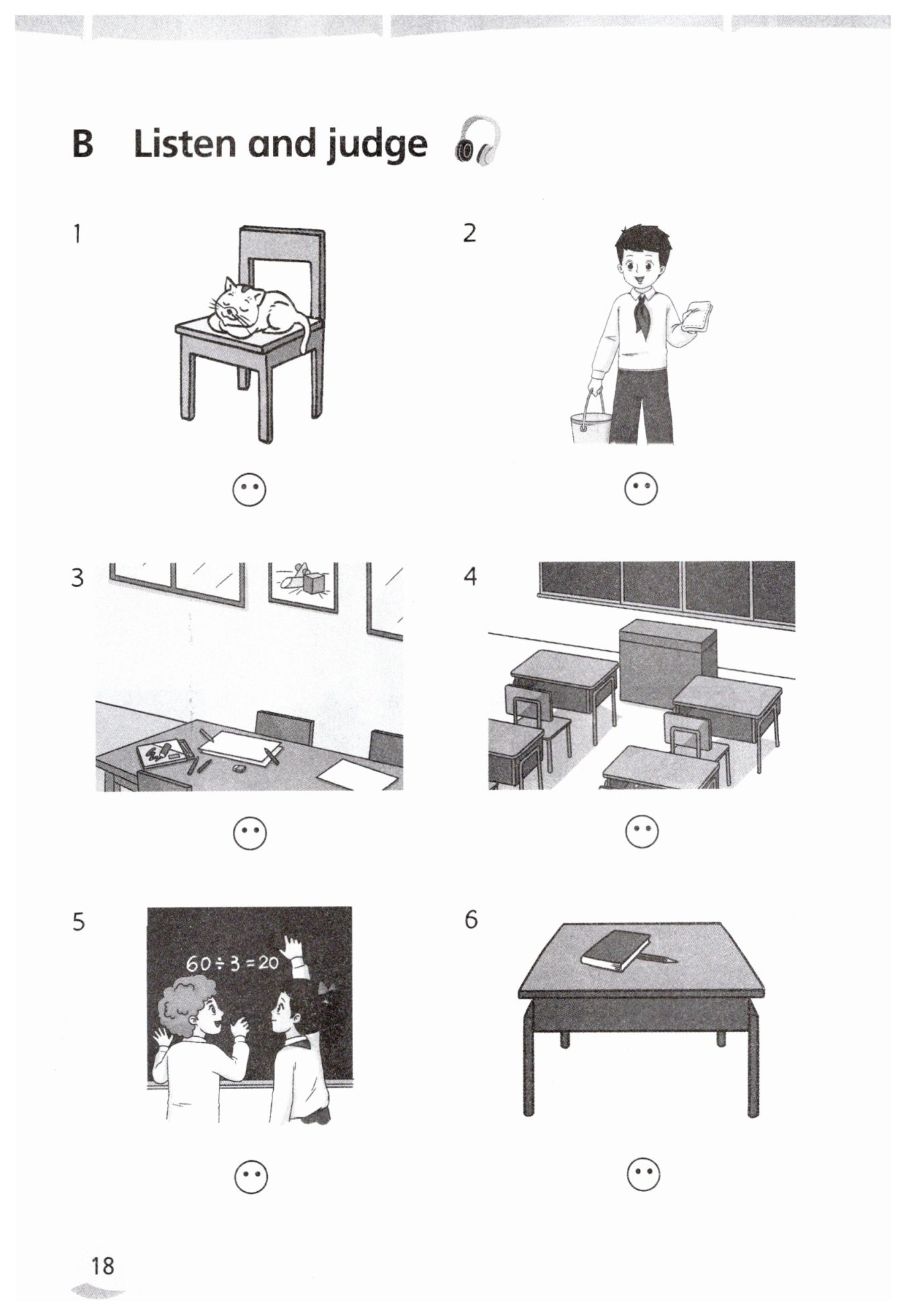 B Listen and judge

1

2

3

4

5

$60 \div 3 = 20$

6

18