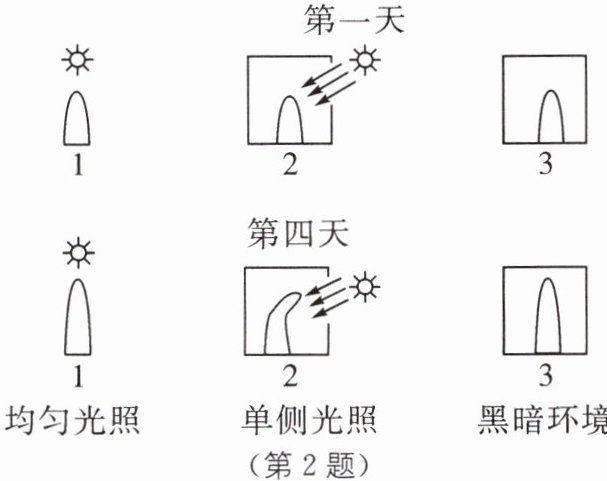 第一天

1

2

3

第四天

1

2

3

均匀光照

单侧光照

黑暗环境

（第 2 题）