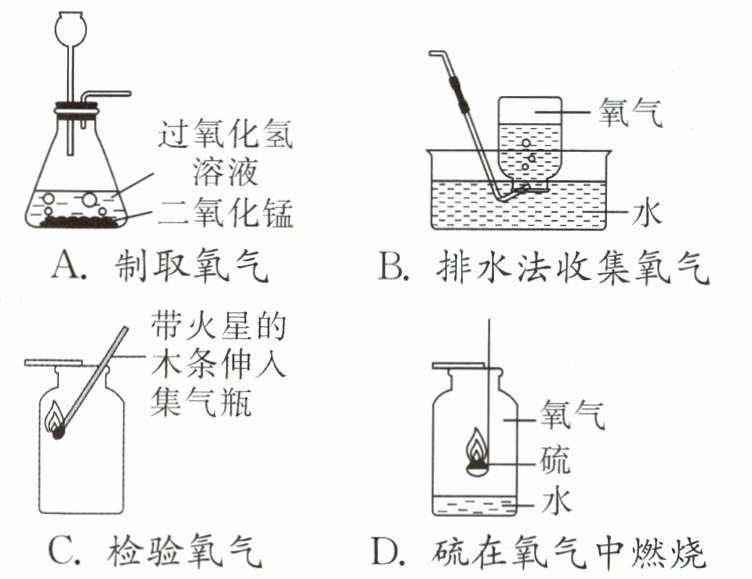 过氧化氢溶液
二氧化锰
A. 制取氧气

氧气
水
B. 排水法收集氧气

带火星的木条伸入集气瓶
C. 检验氧气

氧气
硫
水
D. 硫在氧气中燃烧