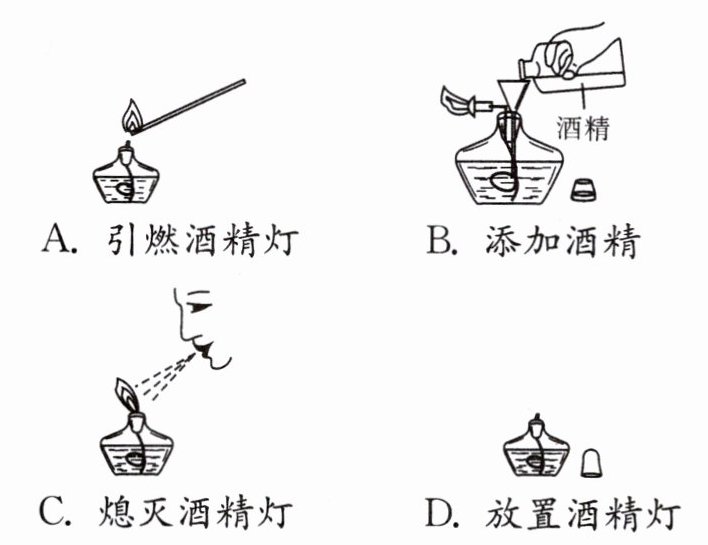 A. 引燃酒精灯

酒精

B. 添加酒精

C. 熄灭酒精灯

D. 放置酒精灯