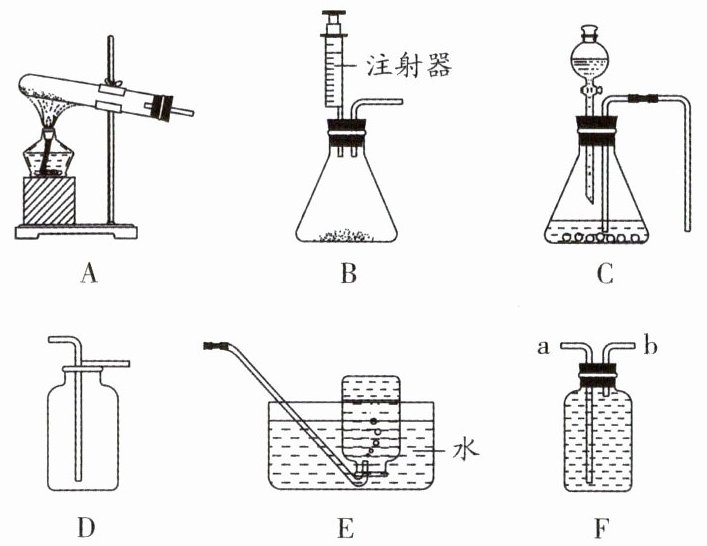 注射器

A B C

a b

水

D E F