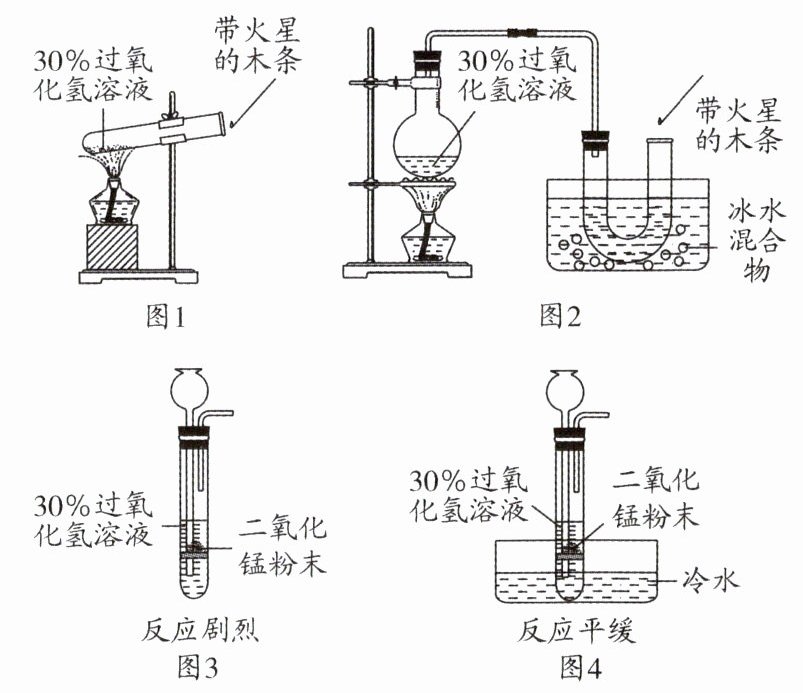 30%过氧化氢溶液

带火星的木条

图1

30%过氧化氢溶液

带火星的木条

冰水混合物

图2

30%过氧化氢溶液

二氧化锰粉末

反应剧烈

图3

30%过氧化氢溶液

二氧化锰粉末

冷水

反应平缓

图4