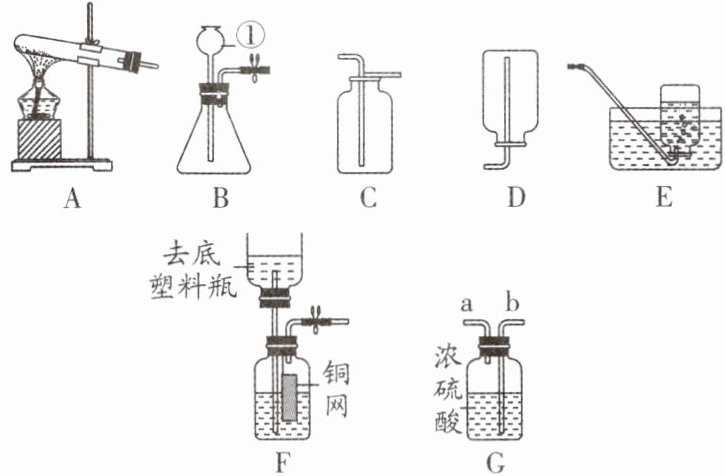 ①

A B C D E

去底塑料瓶

铜网

F

a b

浓硫酸

G