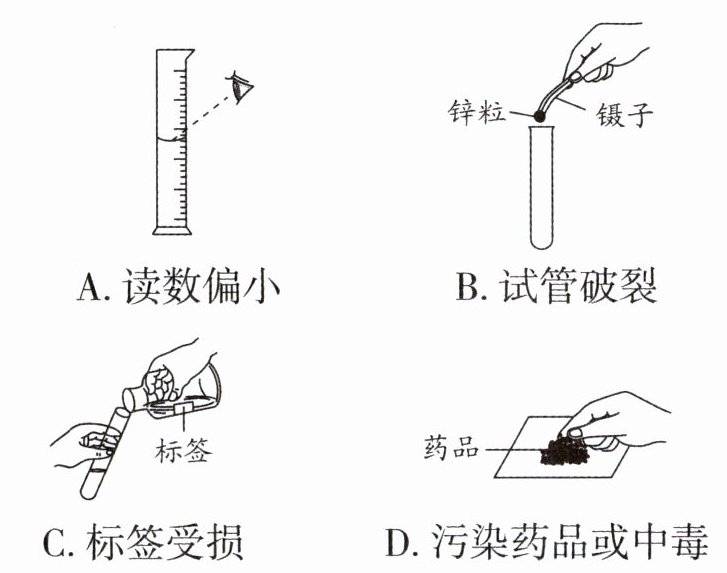 A. 读数偏小

锌粒
镊子
B. 试管破裂

标签
C. 标签受损

药品
D. 污染药品或中毒