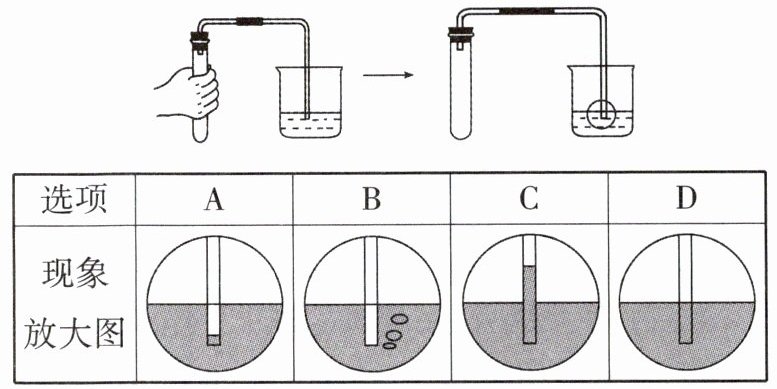 | 选项 | A | B | C | D |
|---|---|---|---|---|
| 现象放大图 |  |  |  |  |