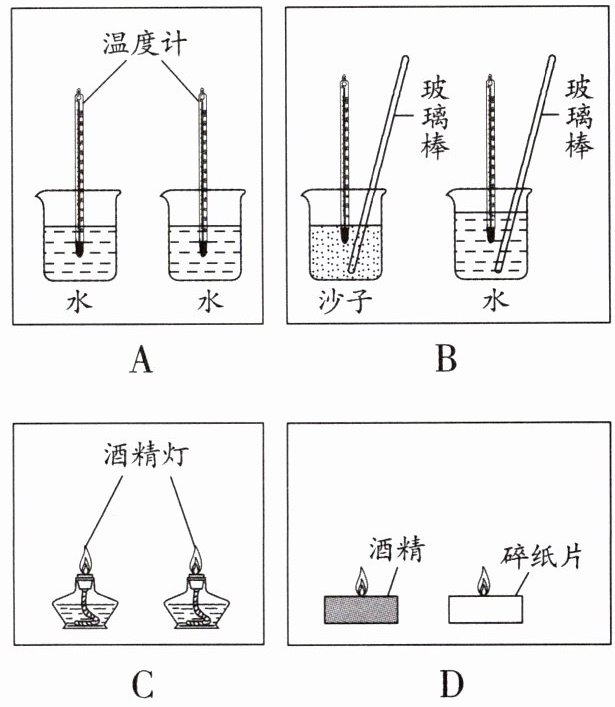 温度计

水 水

A

玻璃棒 玻璃棒

沙子 水

B

酒精灯

C

酒精 碎纸片

D