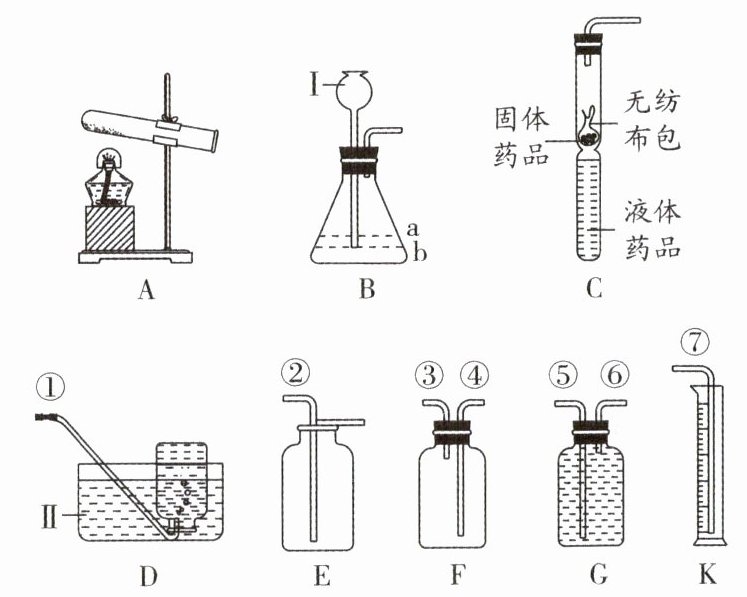 A

Ⅰ
a
b
B

固体药品
无纺布包
液体药品
C

①
Ⅱ
D

②
E

③ ④
F

⑤ ⑥
G

⑦
K