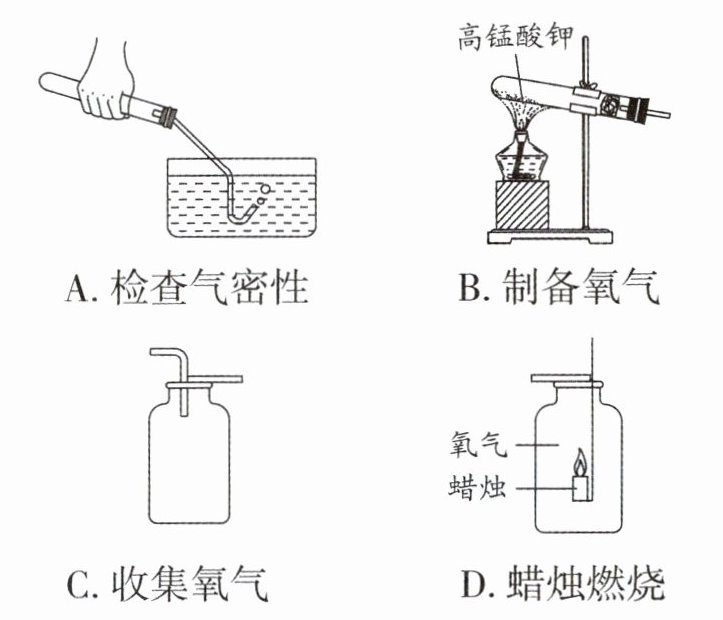 高锰酸钾

A. 检查气密性

B. 制备氧气

氧气
蜡烛

C. 收集氧气

D. 蜡烛燃烧