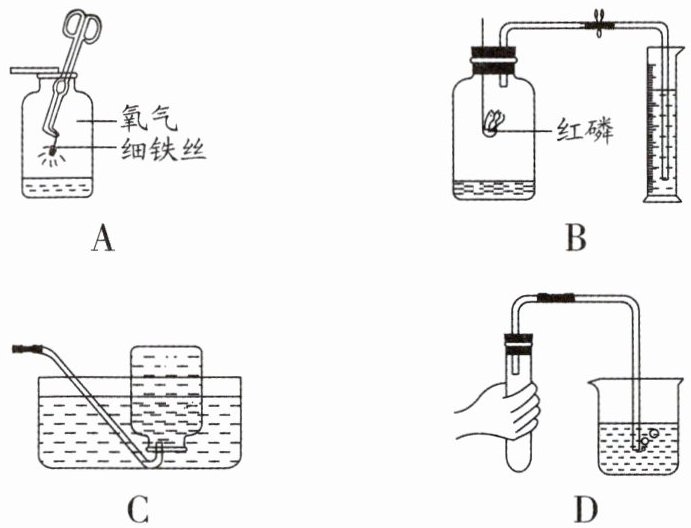 氧气
细铁丝
A

红磷
B

C

D