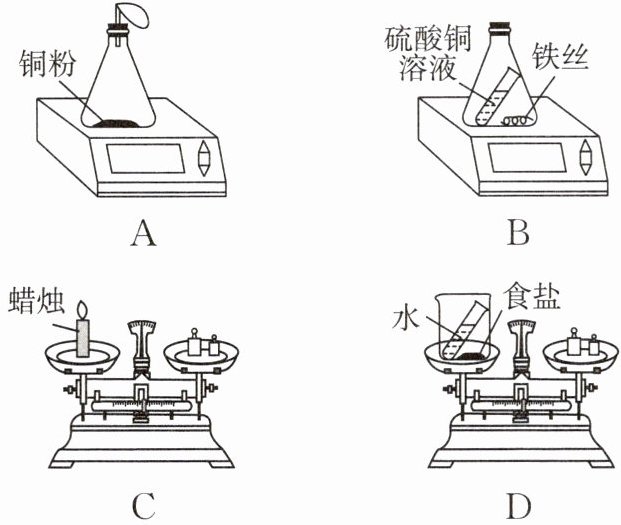 铜粉

A

硫酸铜溶液

铁丝

B

蜡烛

C

水

食盐

D