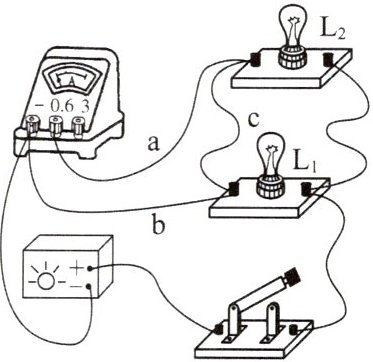 A
− 0.6 3
$L_2$
c
a
$L_1$
b
+
−