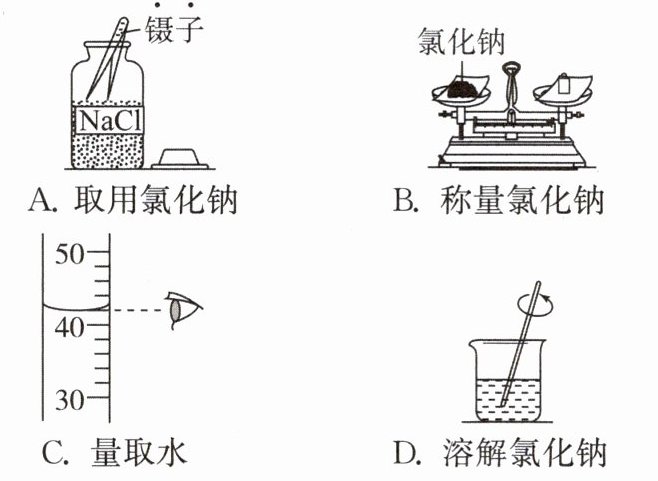 镊子
NaCl
A. 取用氯化钠

氯化钠
B. 称量氯化钠

50
40
30
C. 量取水

D. 溶解氯化钠