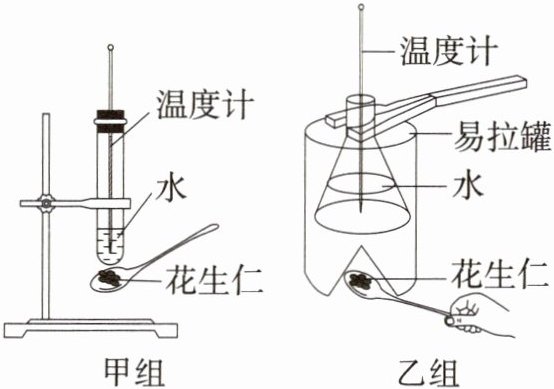 温度计
水
花生仁
甲组

温度计
易拉罐
水
花生仁
乙组