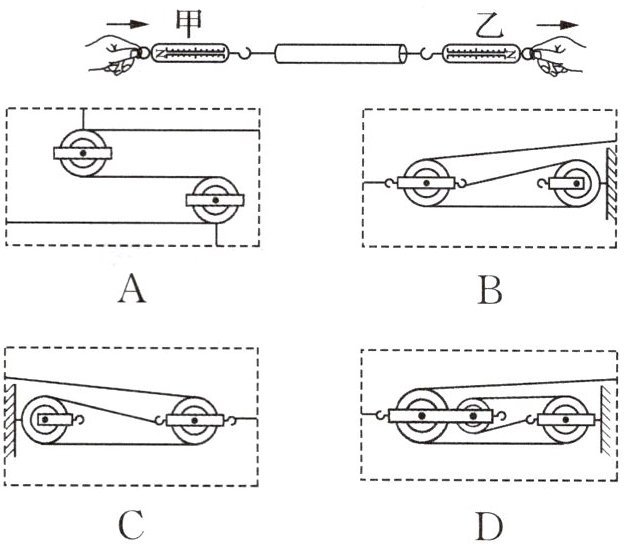 甲

乙

A

B

C

D