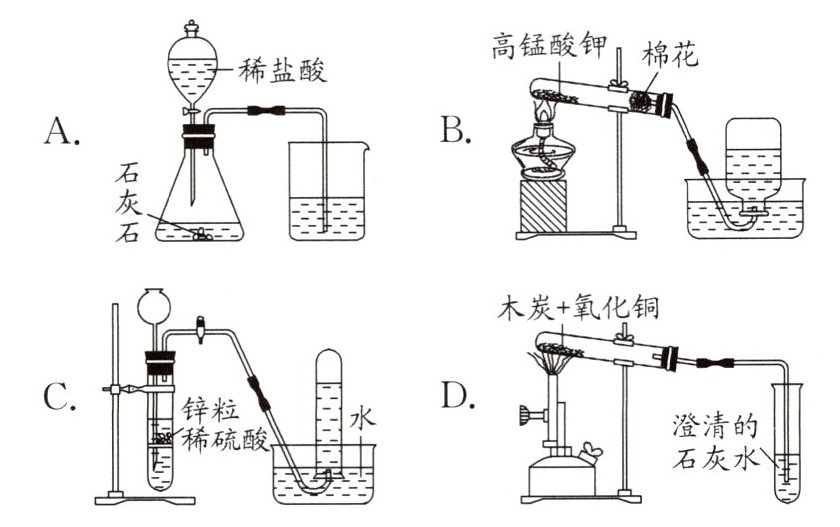 A.
稀盐酸
石灰石

B.
高锰酸钾
棉花

C.
锌粒
稀硫酸
水

D.
木炭+氧化铜
澄清的石灰水