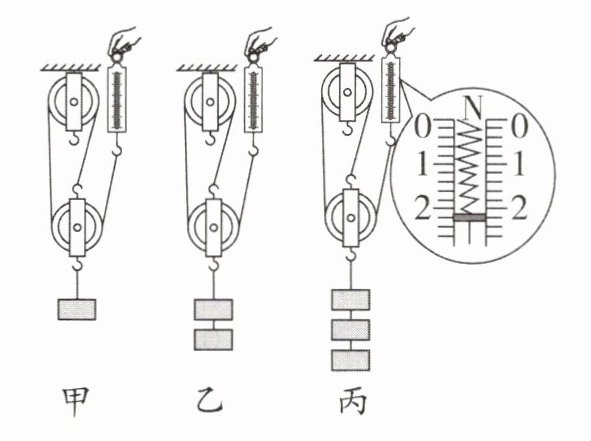 N
0 0
1 1
2 2

甲 乙 丙