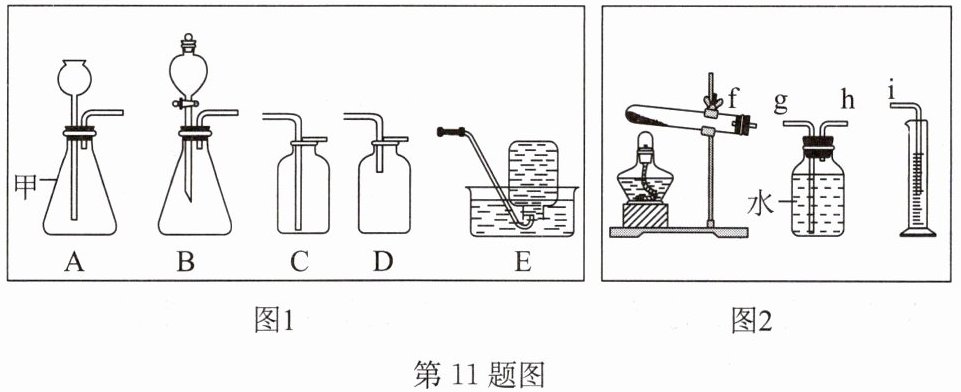 甲

A B C D E

图1

f g h i

水

图2

第 11 题图