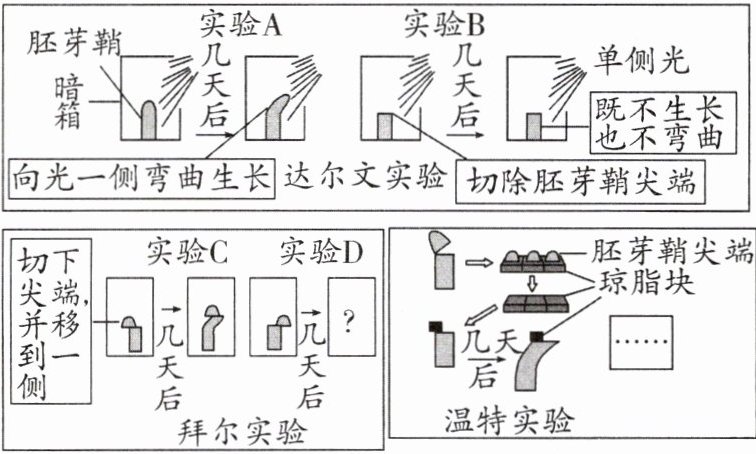 胚芽鞘
暗箱
实验A
几天后
实验B
几天后
单侧光
既不生长也不弯曲
向光一侧弯曲生长
达尔文实验
切除胚芽鞘尖端

切下尖端，并移到一侧
实验C
几天后
实验D
几天后
?
拜尔实验

胚芽鞘尖端
琼脂块
几天后
……
温特实验