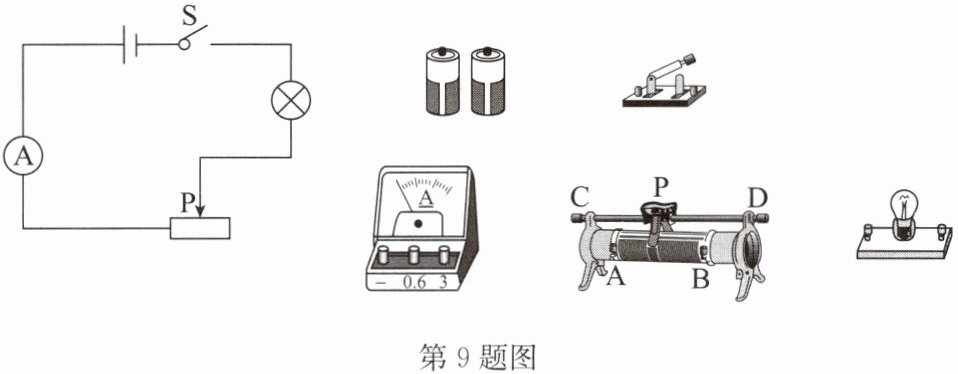 S
A
P
A
− 0.6 3
C P D
A B
第 9 题图