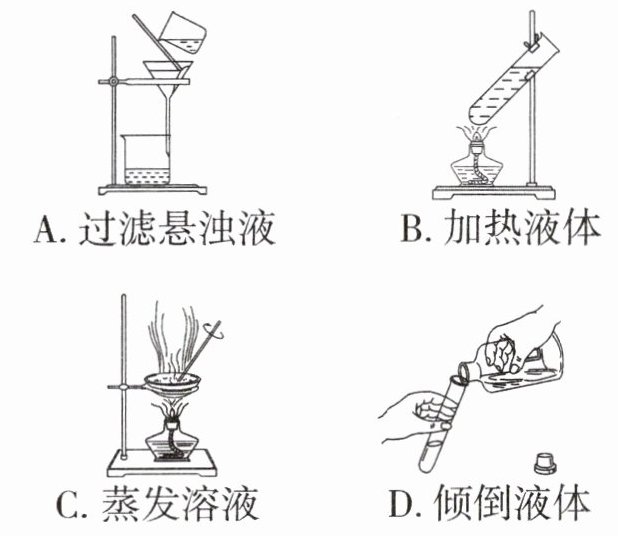 A. 过滤悬浊液

B. 加热液体

C. 蒸发溶液

D. 倾倒液体