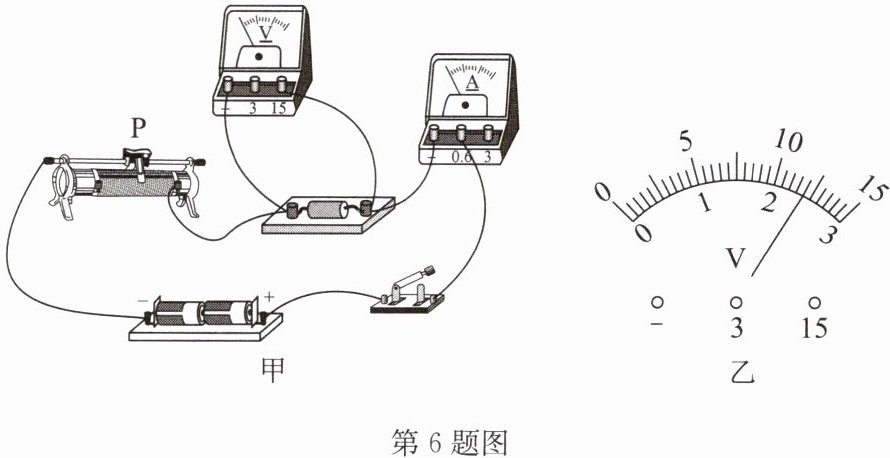 V
− 3 15
A
− 0.6 3
P
−
+
甲
0 5 10 15
0 1 2 3
V
− 3 15
乙
第 6 题图