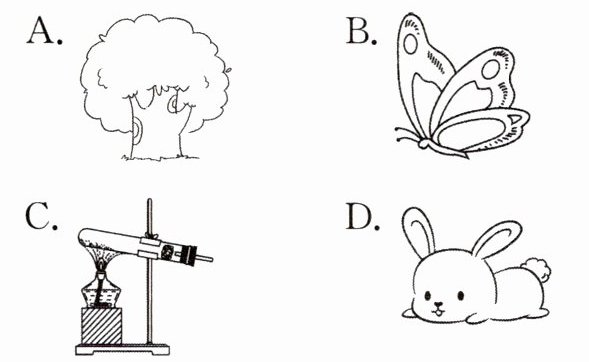 A.

B.

C.

D.