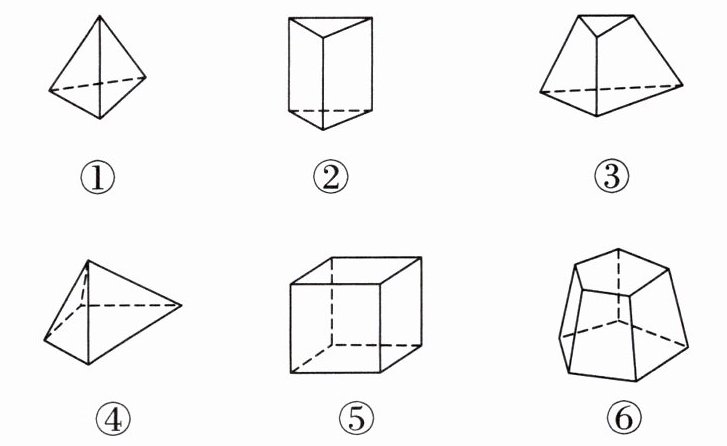 ①

②

③

④

⑤

⑥