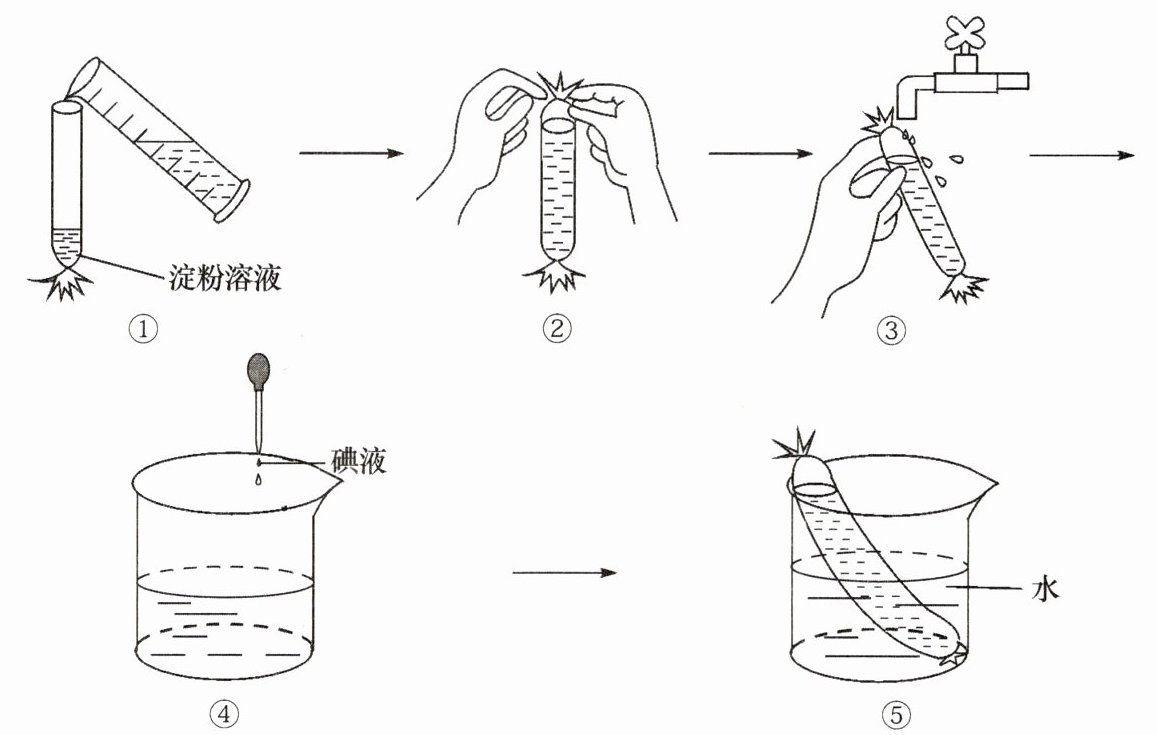 淀粉溶液
①
②
③
碘液
④
水
⑤