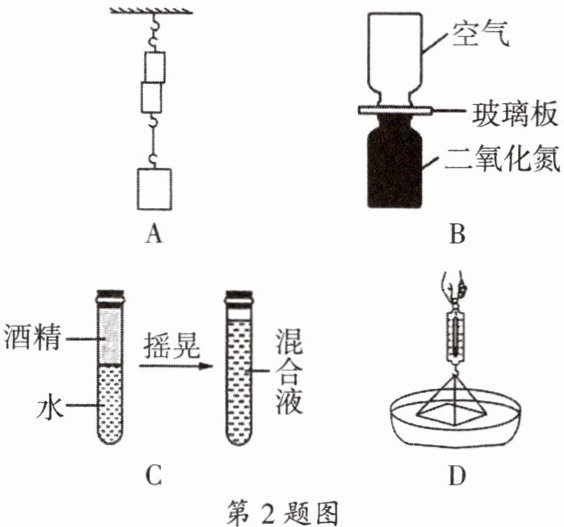 A

空气
玻璃板
二氧化氮
B

酒精
水
摇晃
混合液
C

D

第 2 题图