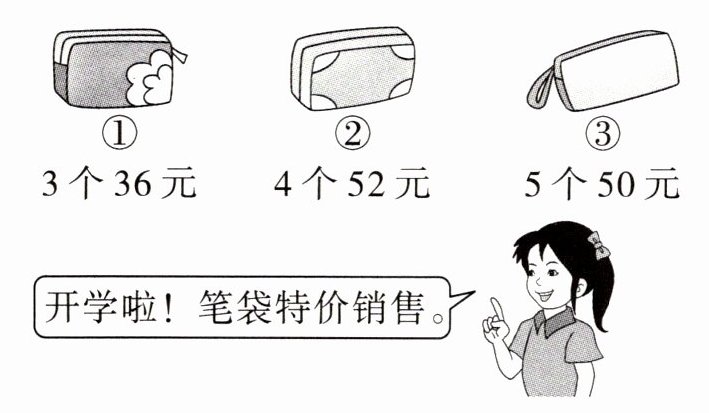 ①
3 个 36 元

②
4 个 52 元

③
5 个 50 元

开学啦！笔袋特价销售。