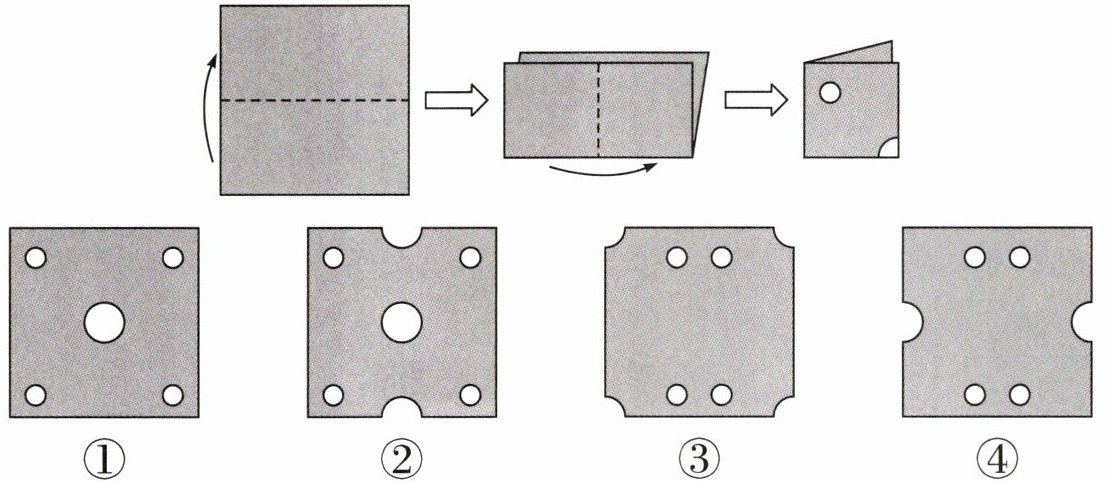 ①

②

③

④